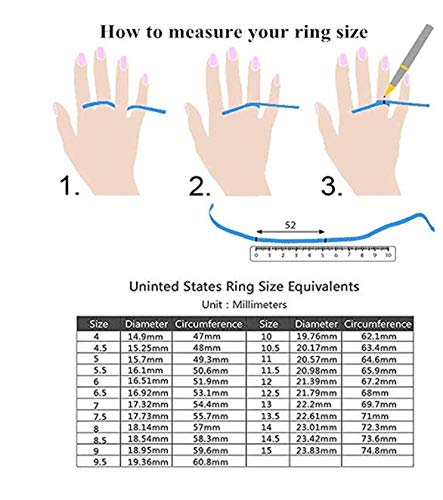 How to measure your ring size

1.

2.

3.

52

0 1 2 3 4 5 6 7 8 9 10

Uninted States Ring Size Equivalents

Unit : Millimeters

| Size | Diameter | Circumference | Size | Diameter | Circumference |
|---|---|---|---|---|---|
| 4 | 14.9mm | 47mm | 10 | 19.76mm | 62.1mm |
| 4.5 | 15.25mm | 48mm | 10.5 | 20.17mm | 63.4mm |
| 5 | 15.7mm | 49.3mm | 11 | 20.57mm | 64.6mm |
| 5.5 | 16.1mm | 50.6mm | 11.5 | 20.98mm | 65.9mm |
| 6 | 16.51mm | 51.9mm | 12 | 21.39mm | 67.2mm |
| 6.5 | 16.92mm | 53.1mm | 12.5 | 21.79mm | 68mm |
| 7 | 17.32mm | 54.4mm | 13 | 22.2mm | 69.7mm |
| 7.5 | 17.73mm | 55.7mm | 13.5 | 22.61mm | 71mm |
| 8 | 18.14mm | 57mm | 14 | 23.01mm | 72.3mm |
| 8.5 | 18.54mm | 58.3mm | 14.5 | 23.42mm | 73.6mm |
| 9 | 18.95mm | 59.6mm | 15 | 23.83mm | 74.8mm |
| 9.5 | 19.36mm | 60.8mm | | | |